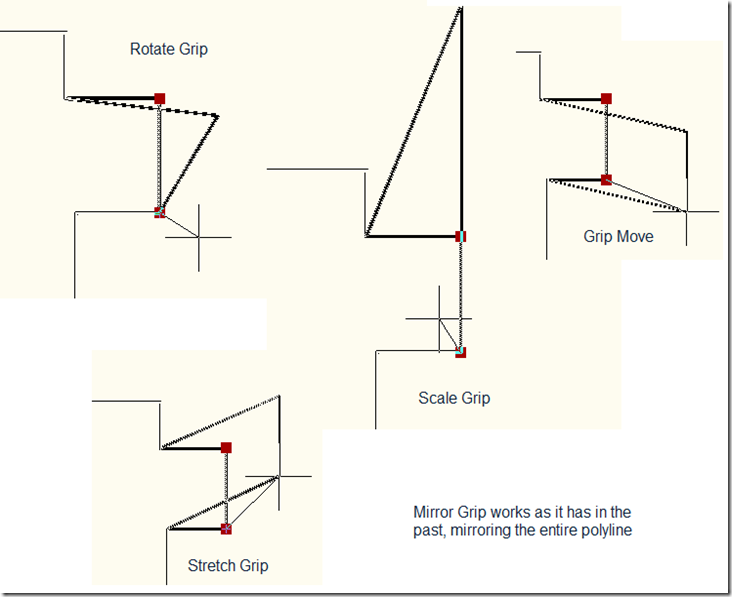 Rotate Grip

Grip Move

Scale Grip

Stretch Grip

Mirror Grip works as it has in the past, mirroring the entire polyline